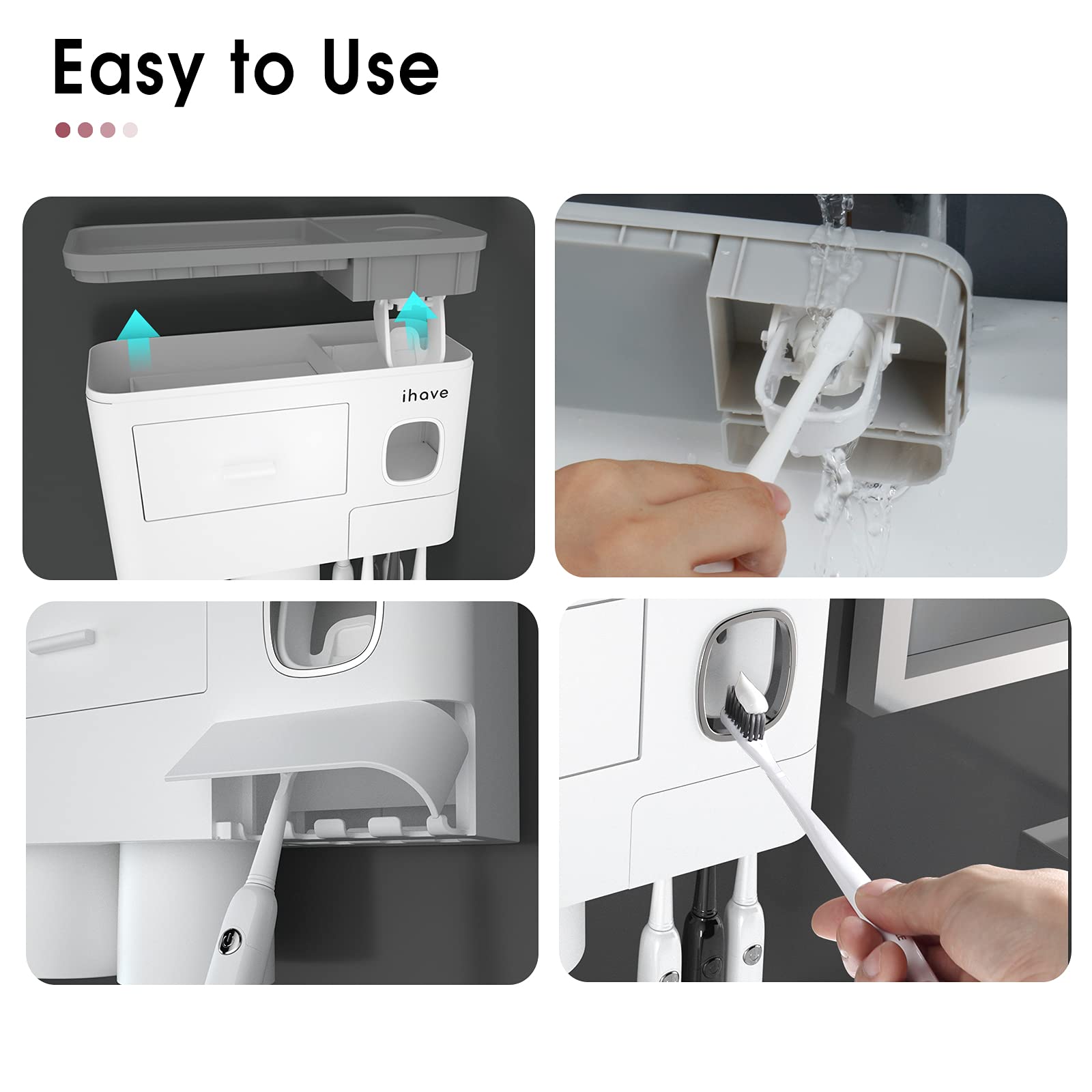 Easy to Use

ihave